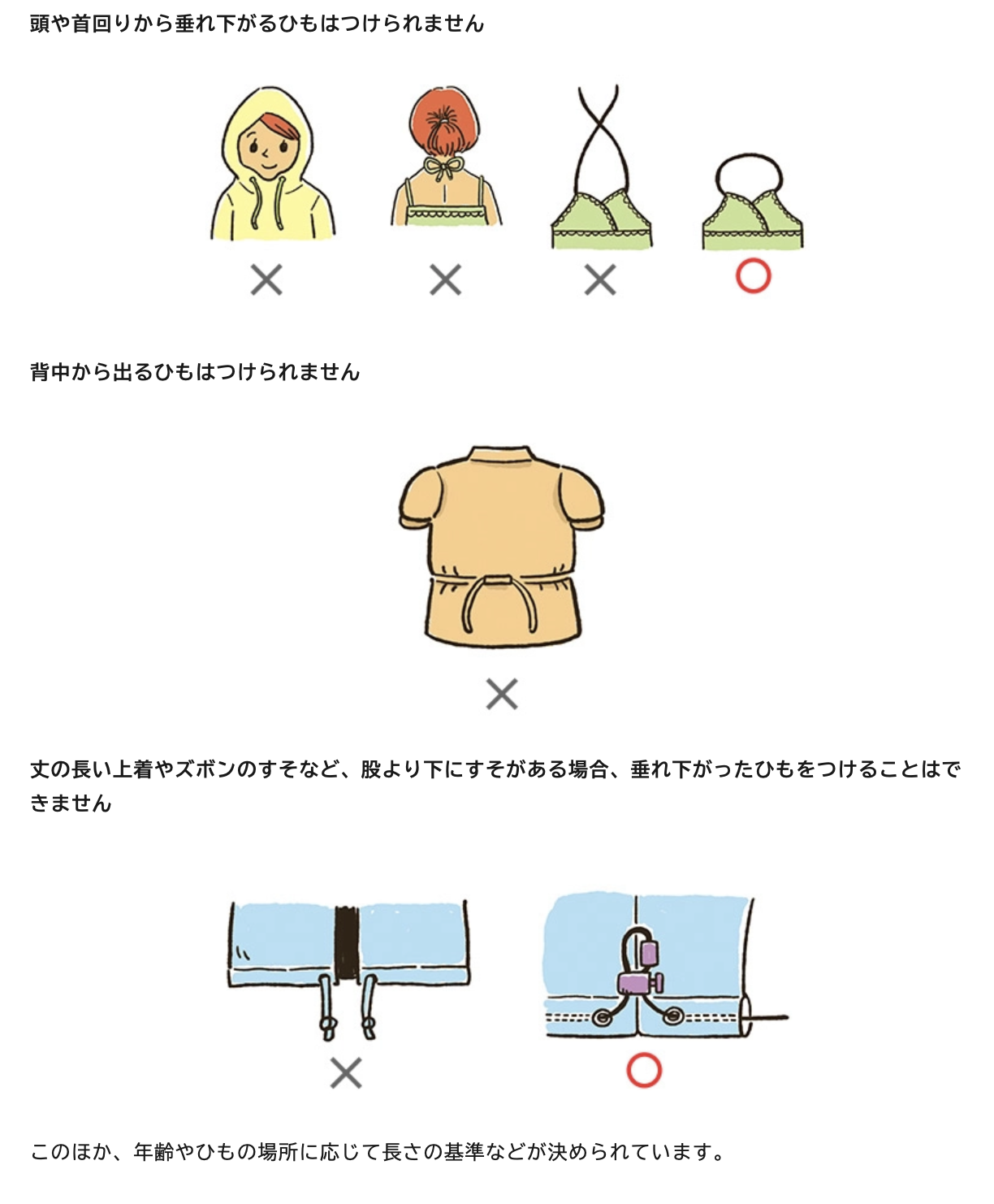 頭や首回りから垂れ下がるひもはつけられません

×
×
×
○

背中から出るひもはつけられません

×

丈の長い上着やズボンのすそなど、股より下にすそがある場合、垂れ下がったひもをつけることはできません

×
○

このほか、年齢やひもの場所に応じて長さの基準などが決められています。