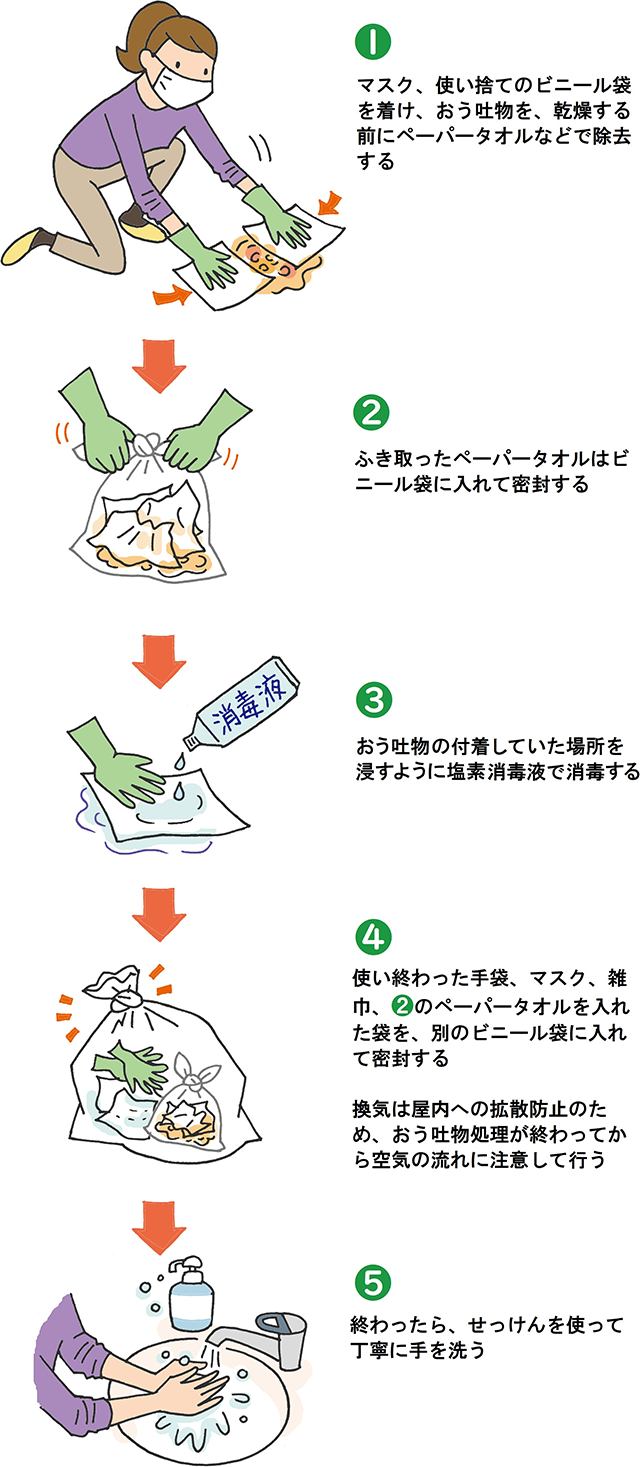 1

マスク、使い捨てのビニール袋を着け、おう吐物を、乾燥する前にペーパータオルなどで除去する

2

ふき取ったペーパータオルはビニール袋に入れて密封する

消毒液

3

おう吐物の付着していた場所を浸すように塩素消毒液で消毒する

4

使い終わった手袋、マスク、雑巾、2のペーパータオルを入れた袋を、別のビニール袋に入れて密封する

換気は屋内への拡散防止のため、おう吐物処理が終わってから空気の流れに注意して行う

5

終わったら、せっけんを使って丁寧に手を洗う